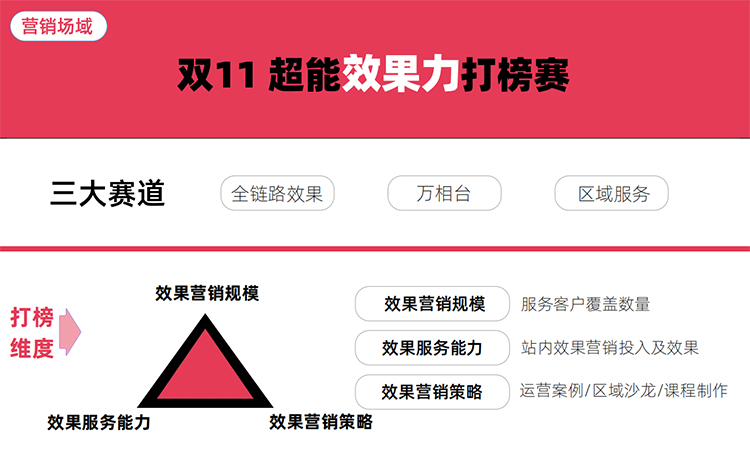 营销场域

双11 超能效果力打榜赛

三大赛道

全链路效果

万相台

区域服务

打榜维度

效果营销规模

效果服务能力

效果营销策略

效果营销规模 服务客户覆盖数量

效果服务能力 站内效果营销投入及效果

效果营销策略 运营案例/区域沙龙/课程制作